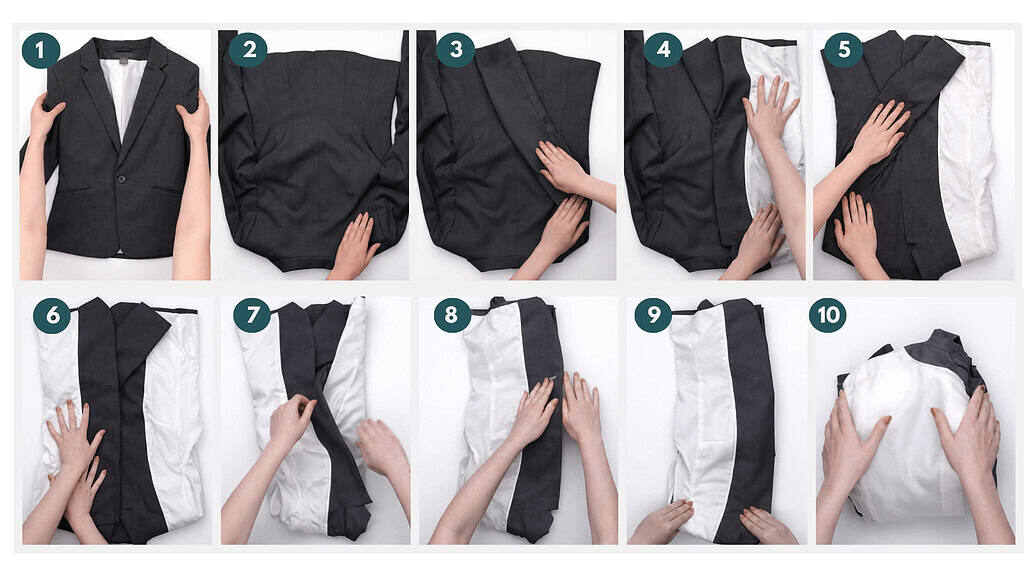 1
2
3
4
5
6
7
8
9
10