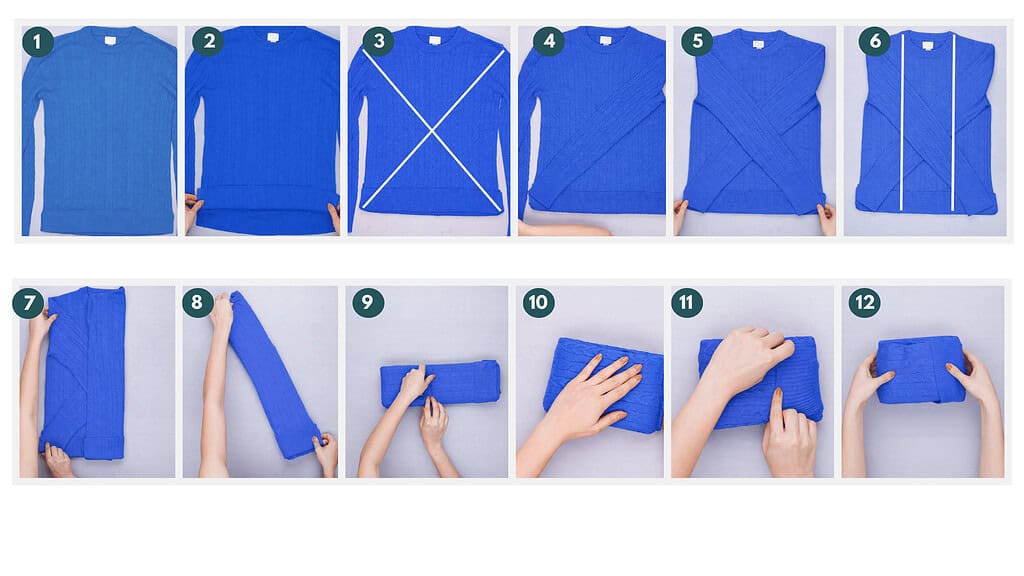 1
2
3
4
5
6
7
8
9
10
11
12