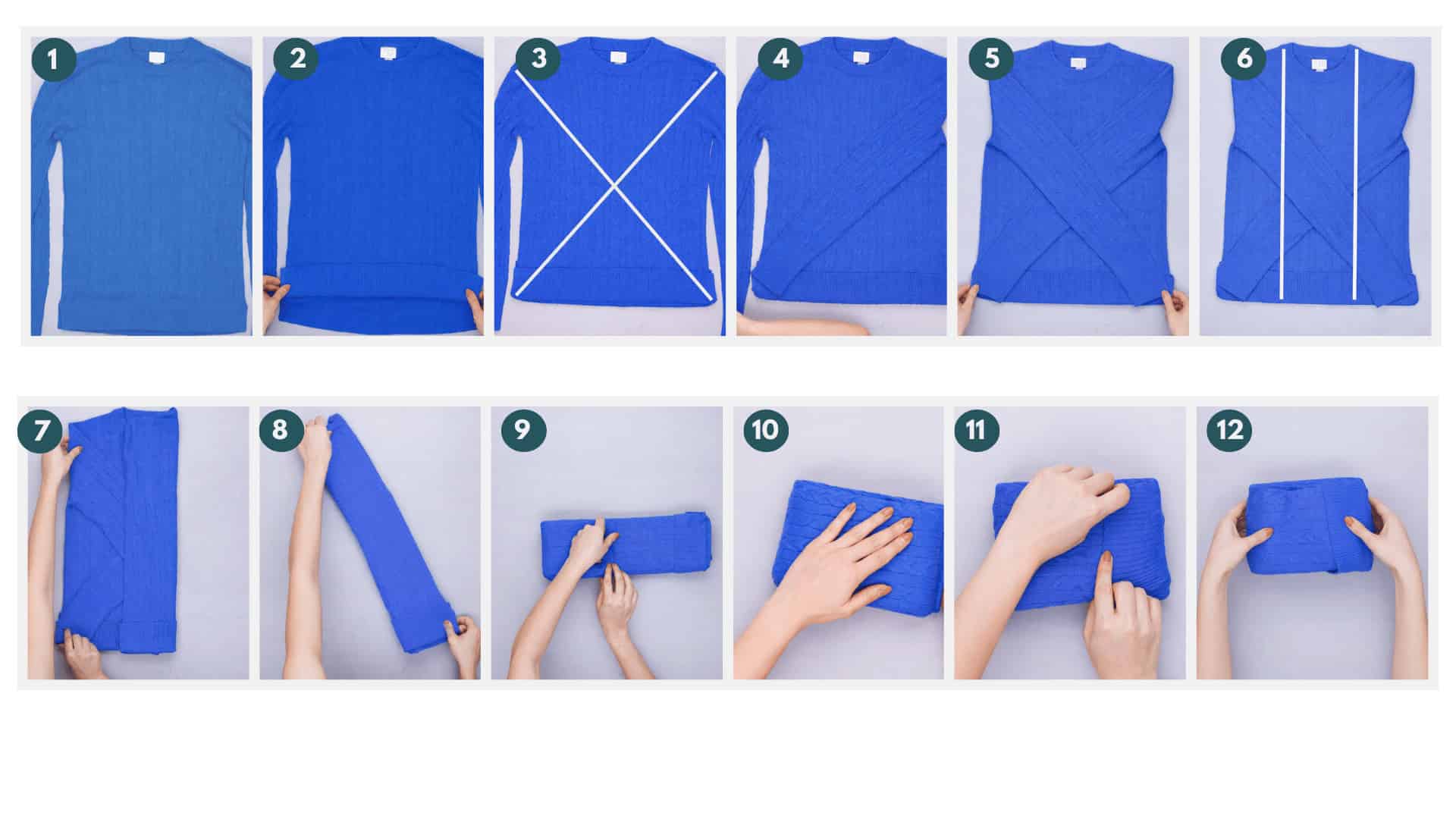 1
2
3
4
5
6
7
8
9
10
11
12