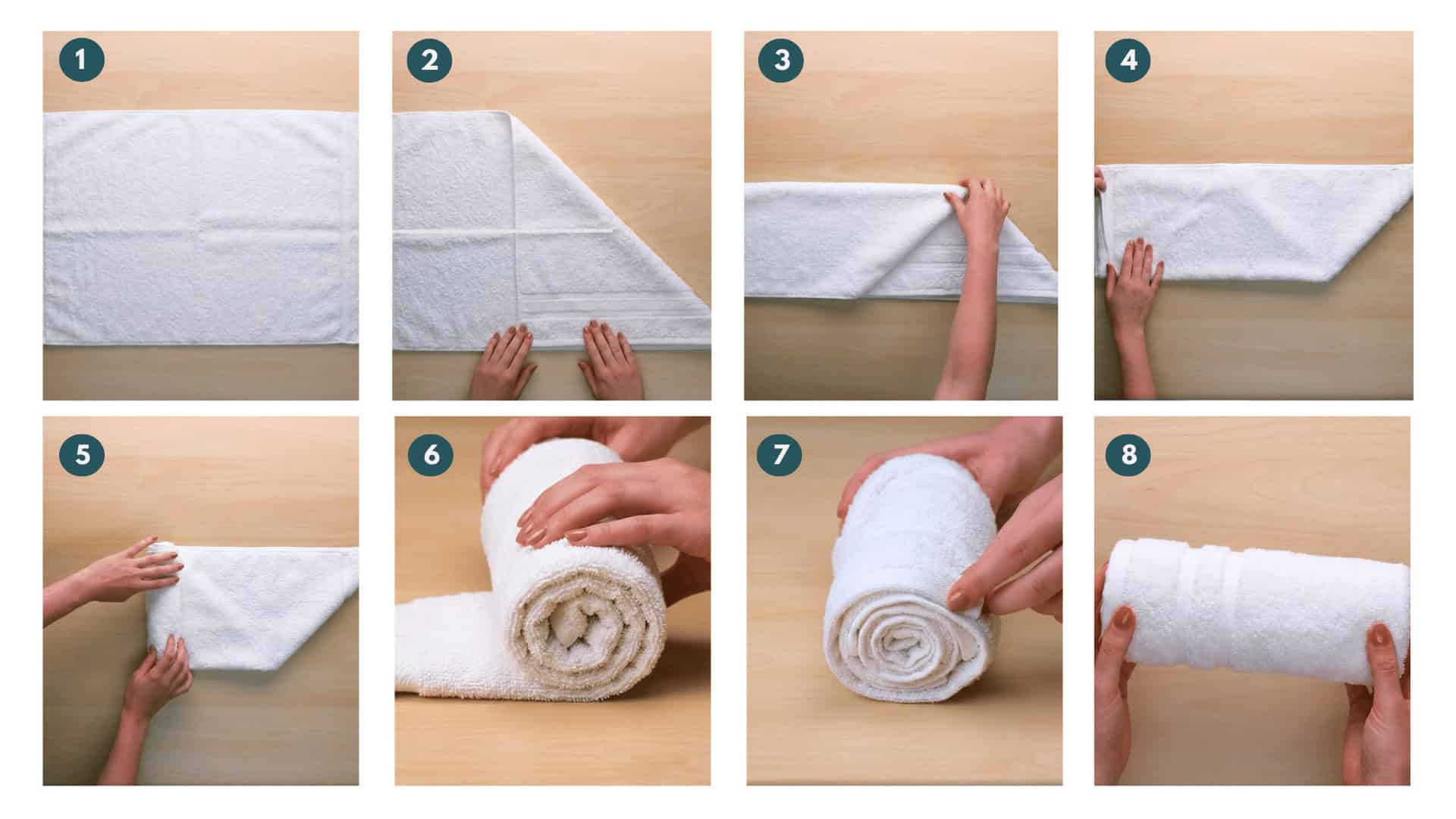 1

2

3

4

5

6

7

8